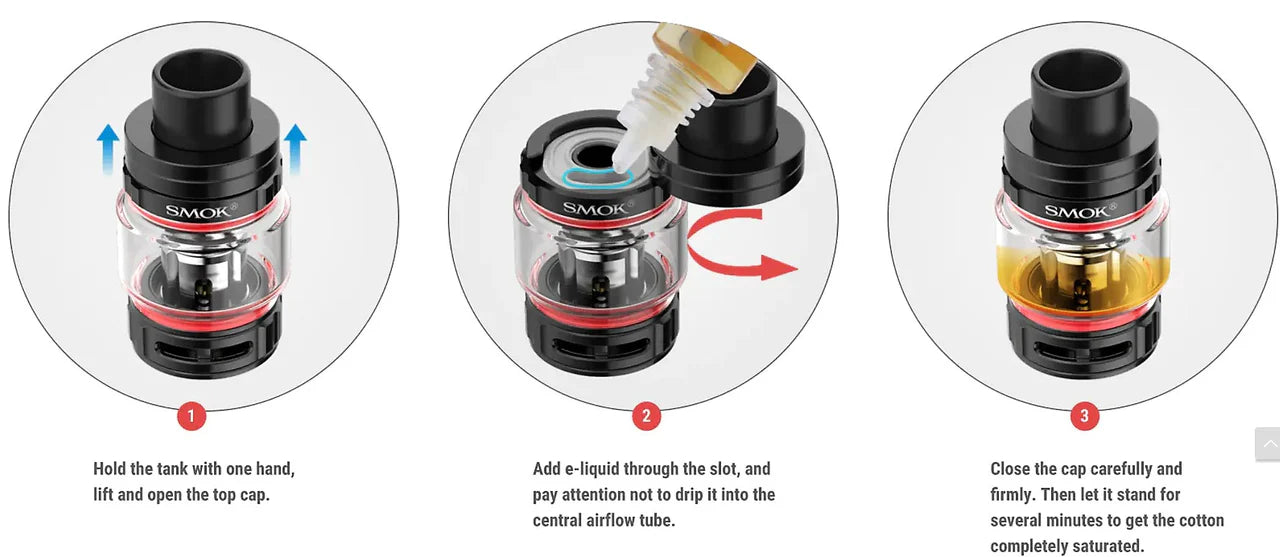 SMOK®

1

Hold the tank with one hand, lift and open the top cap.

SMOK®

2

Add e-liquid through the slot, and pay attention not to drip it into the central airflow tube.

SMOK®

3

Close the cap carefully and firmly. Then let it stand for several minutes to get the cotton completely saturated.